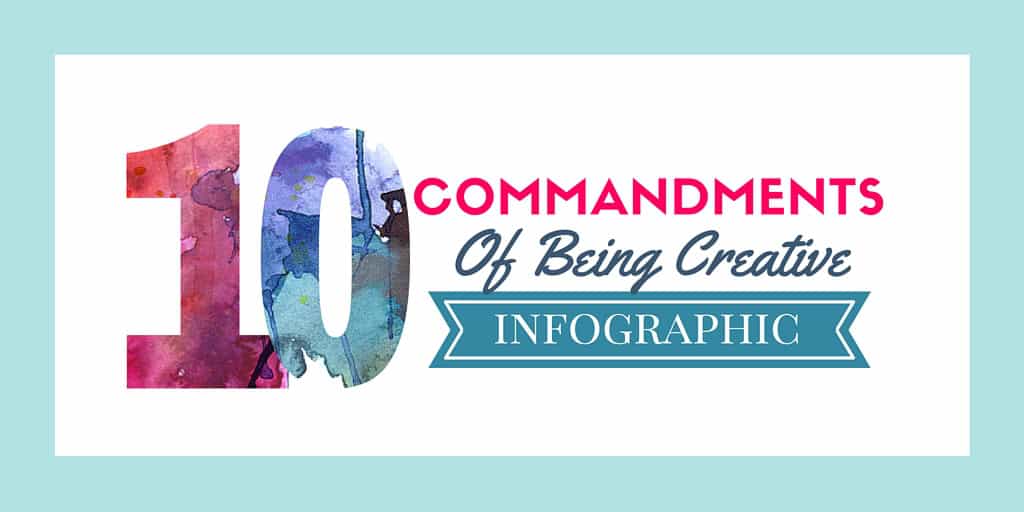 10 COMMANDMENTS
Of Being Creative
INFOGRAPHIC